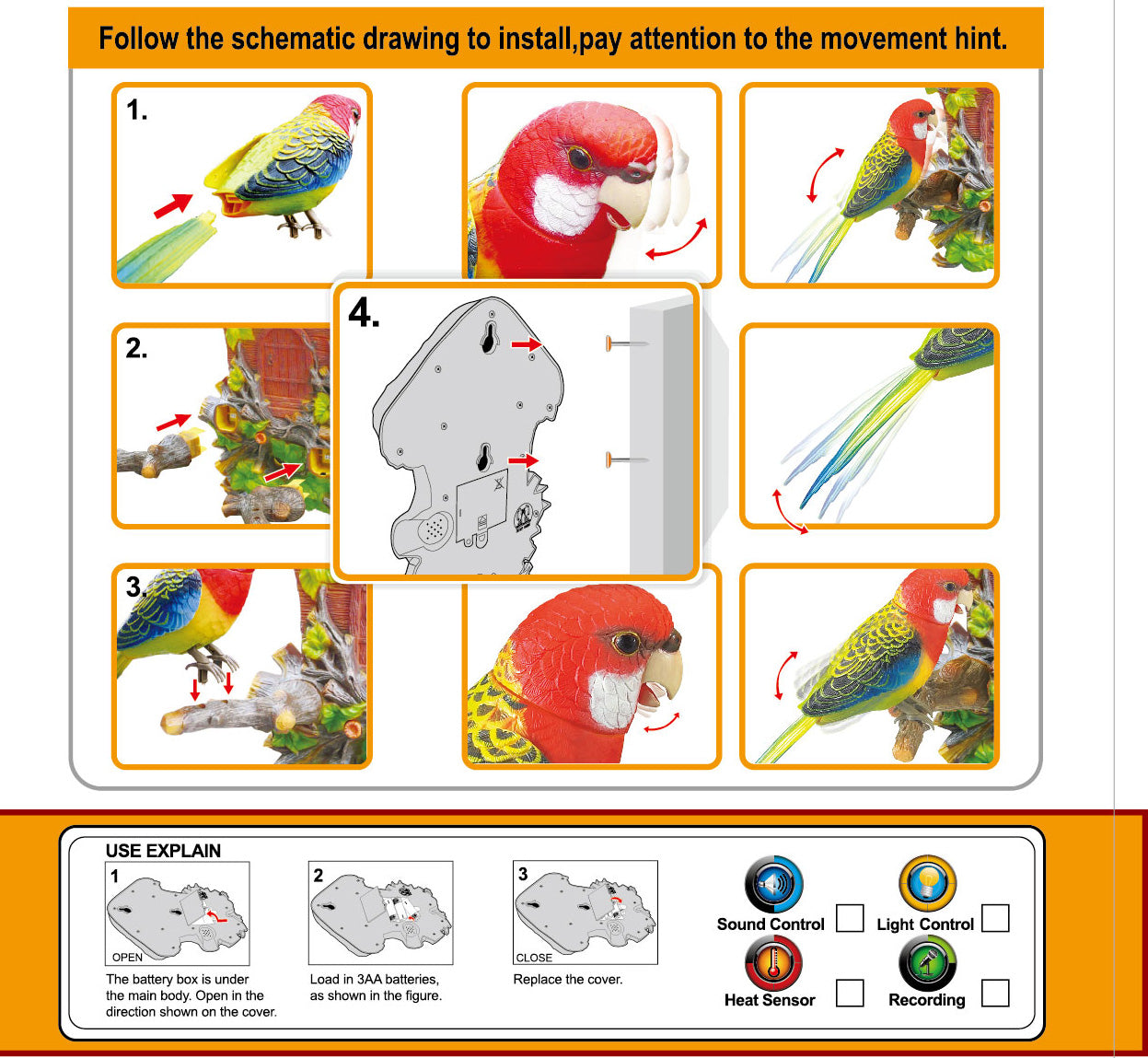 Follow the schematic drawing to install,pay attention to the movement hint.

1.

2.

3.

4.

USE EXPLAIN

1

OPEN

The battery box is under the main body. Open in the direction shown on the cover.

2

Load in 3AA batteries, as shown in the figure.

3

CLOSE

Replace the cover.

Sound Control

Light Control

Heat Sensor

Recording